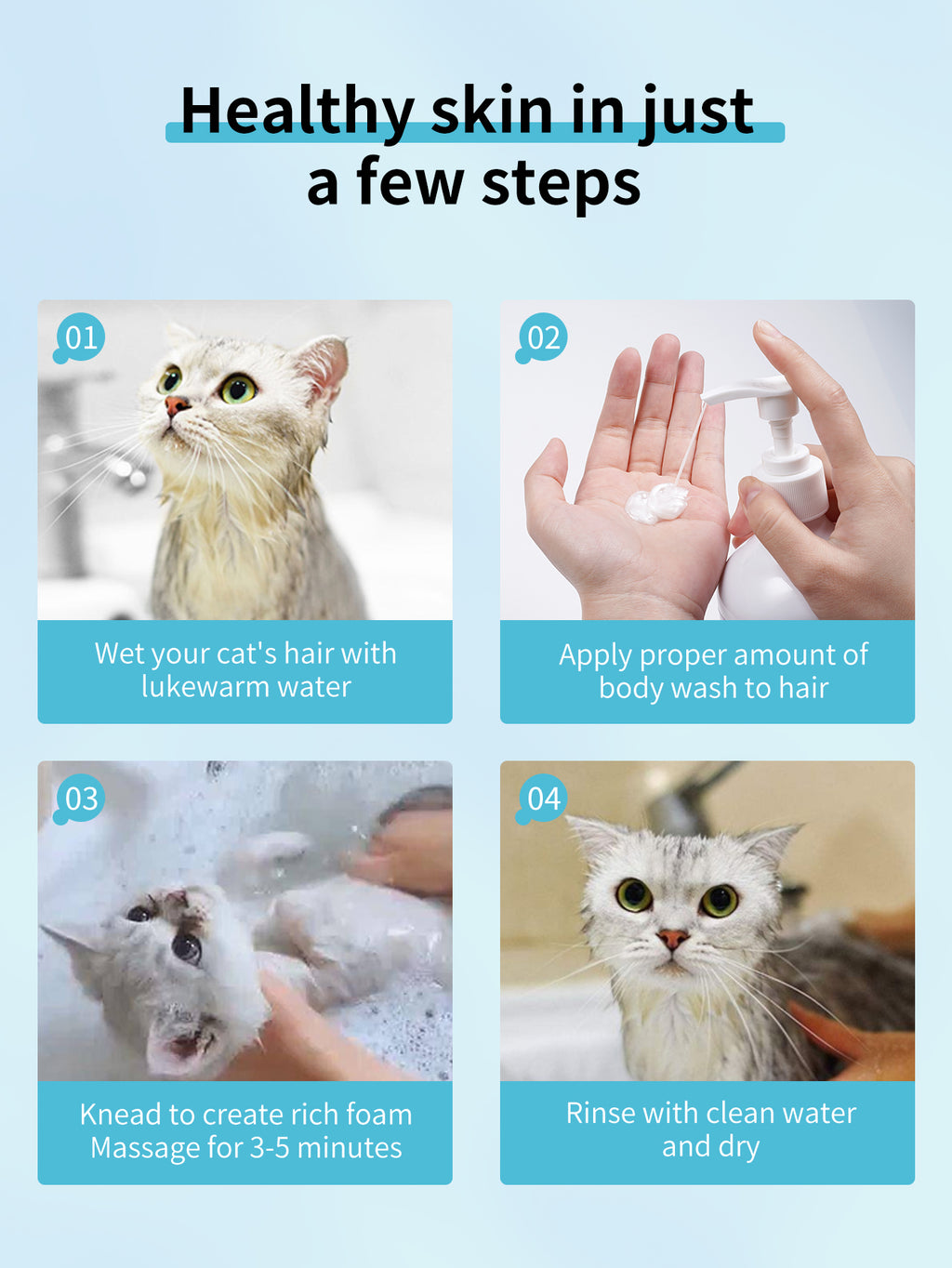 Healthy skin in just
a few steps

01

Wet your cat's hair with lukewarm water

02

Apply proper amount of body wash to hair

03

Knead to create rich foam
Massage for 3-5 minutes

04

Rinse with clean water and dry